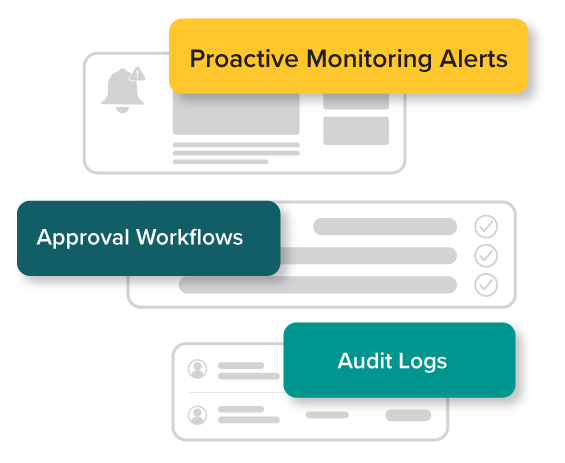 Proactive Monitoring Alerts

Approval Workflows

Audit Logs